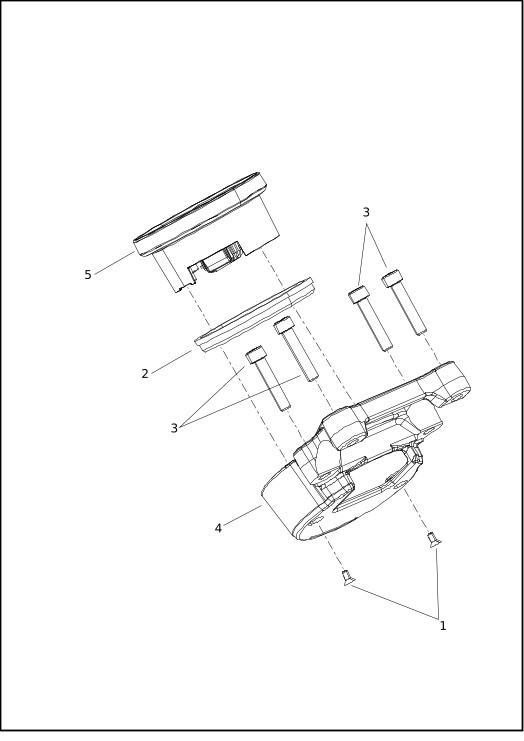 3
5
2
3
4
1